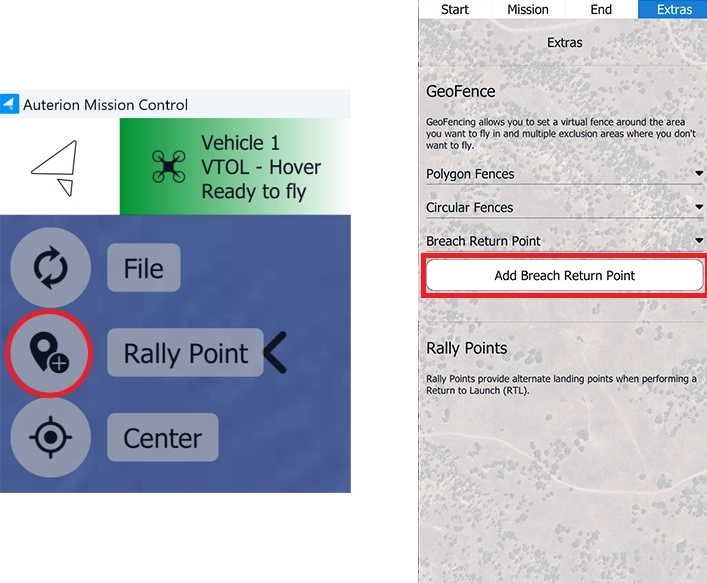 Auterion Mission Control

Vehicle 1
VTOL - Hover
Ready to fly

File

Rally Point

Center

Start Mission End Extras

Extras

GeoFence

GeoFencing allows you to set a virtual fence around the area you want to fly in and multiple exclusion areas where you don't want to fly.

Polygon Fences

Circular Fences

Breach Return Point

Add Breach Return Point

Rally Points

Rally Points provide alternate landing points when performing a Return to Launch (RTL).