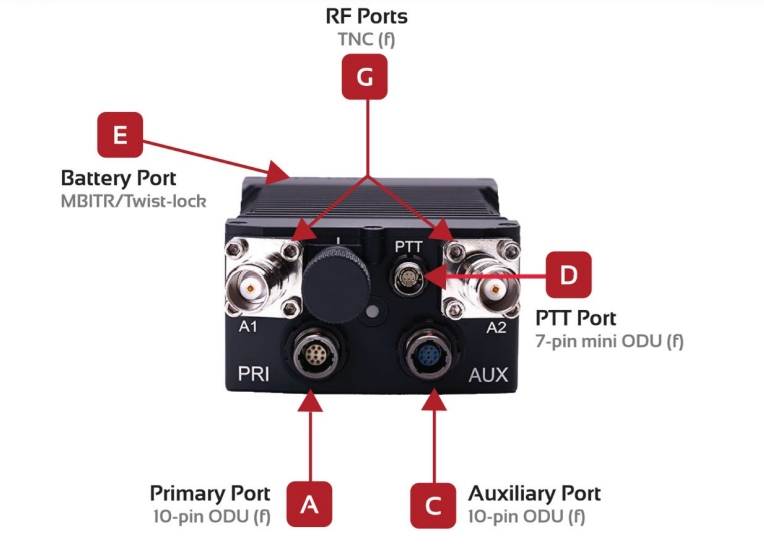 RF Ports
TNC (f)

G

E

Battery Port
MBITR/Twist-lock

PTT

D

A1

A2

PTT Port
7-pin mini ODU (f)

PRI

AUX

Primary Port
10-pin ODU (f)

A

C

Auxiliary Port
10-pin ODU (f)